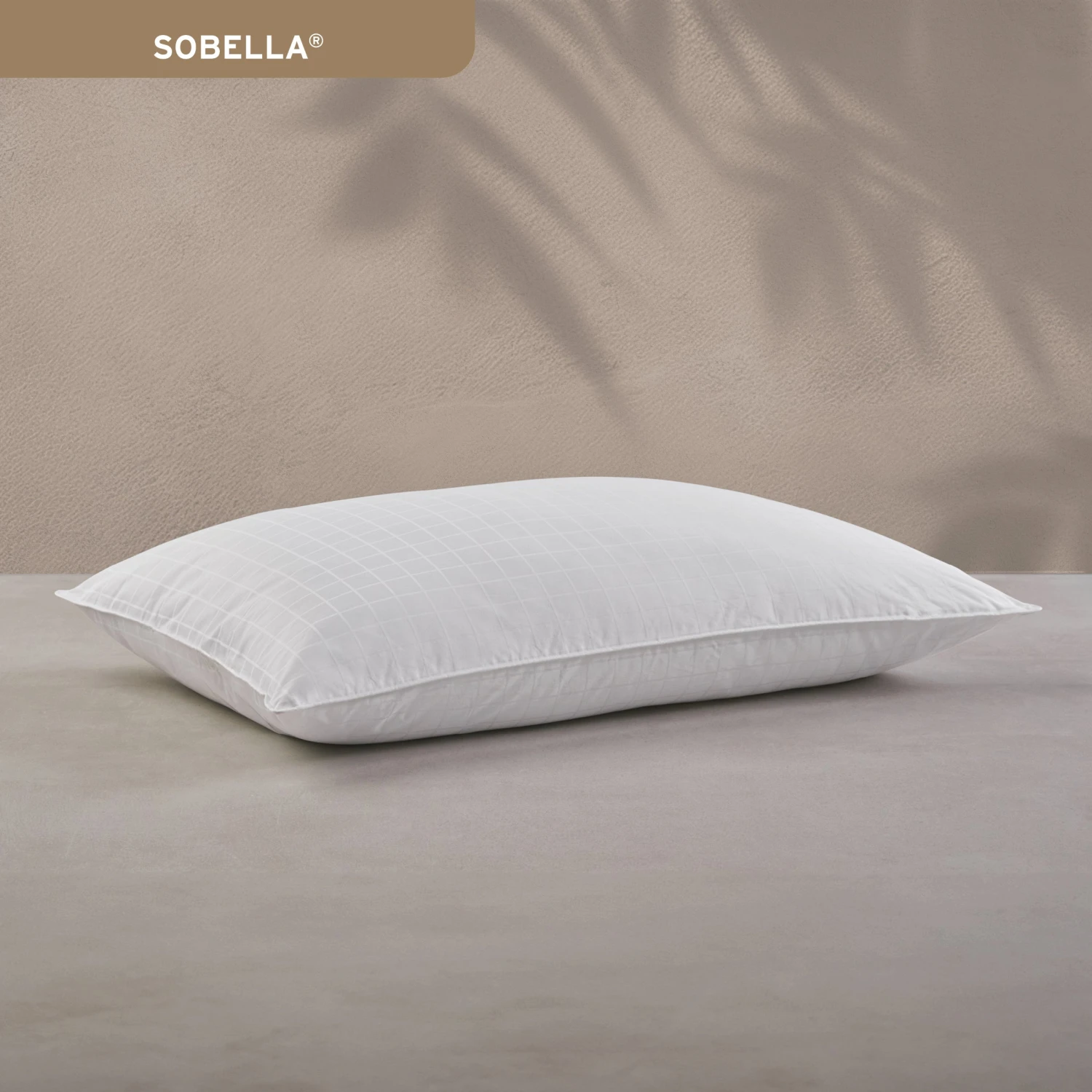 SOBELLA®