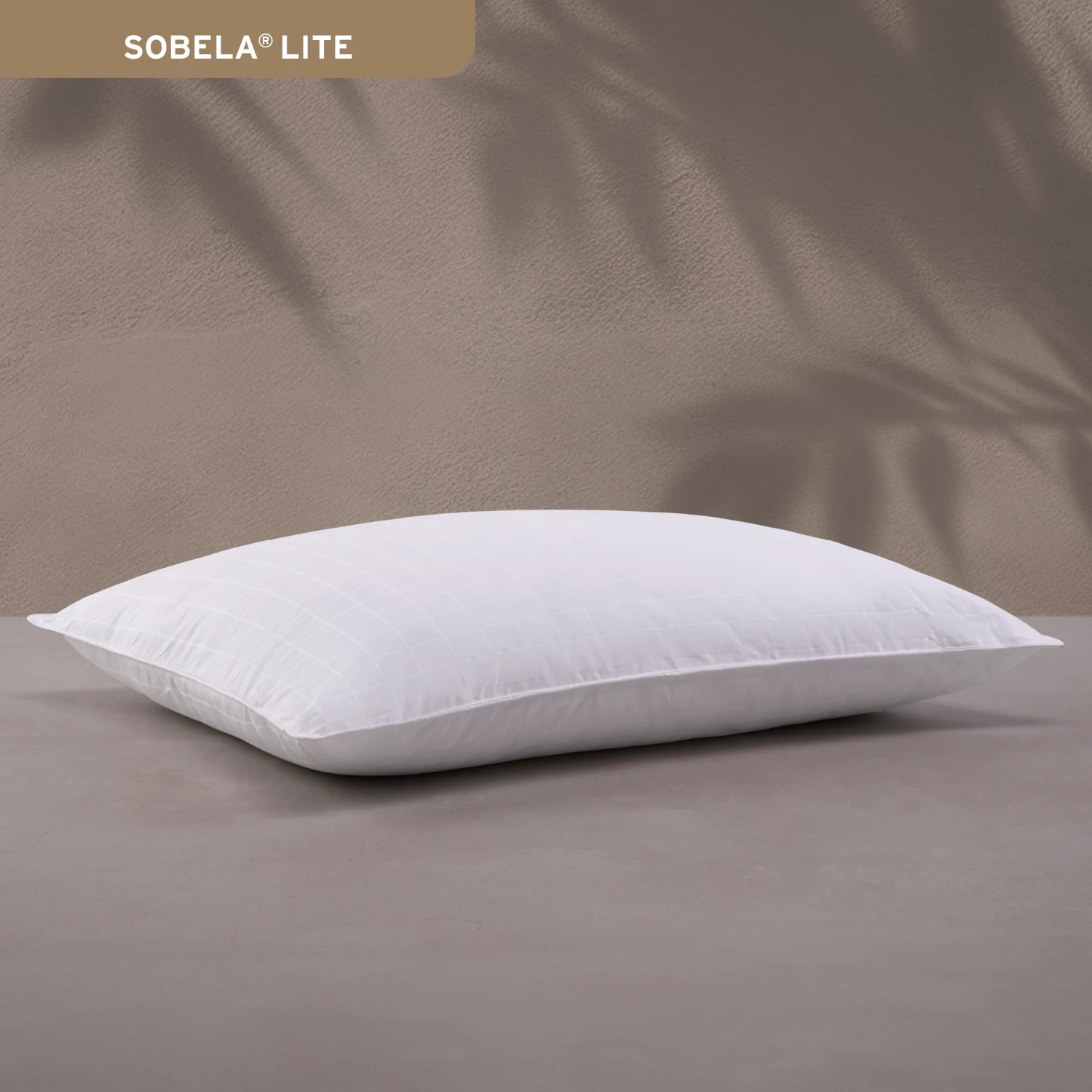 SOBELA® LITE