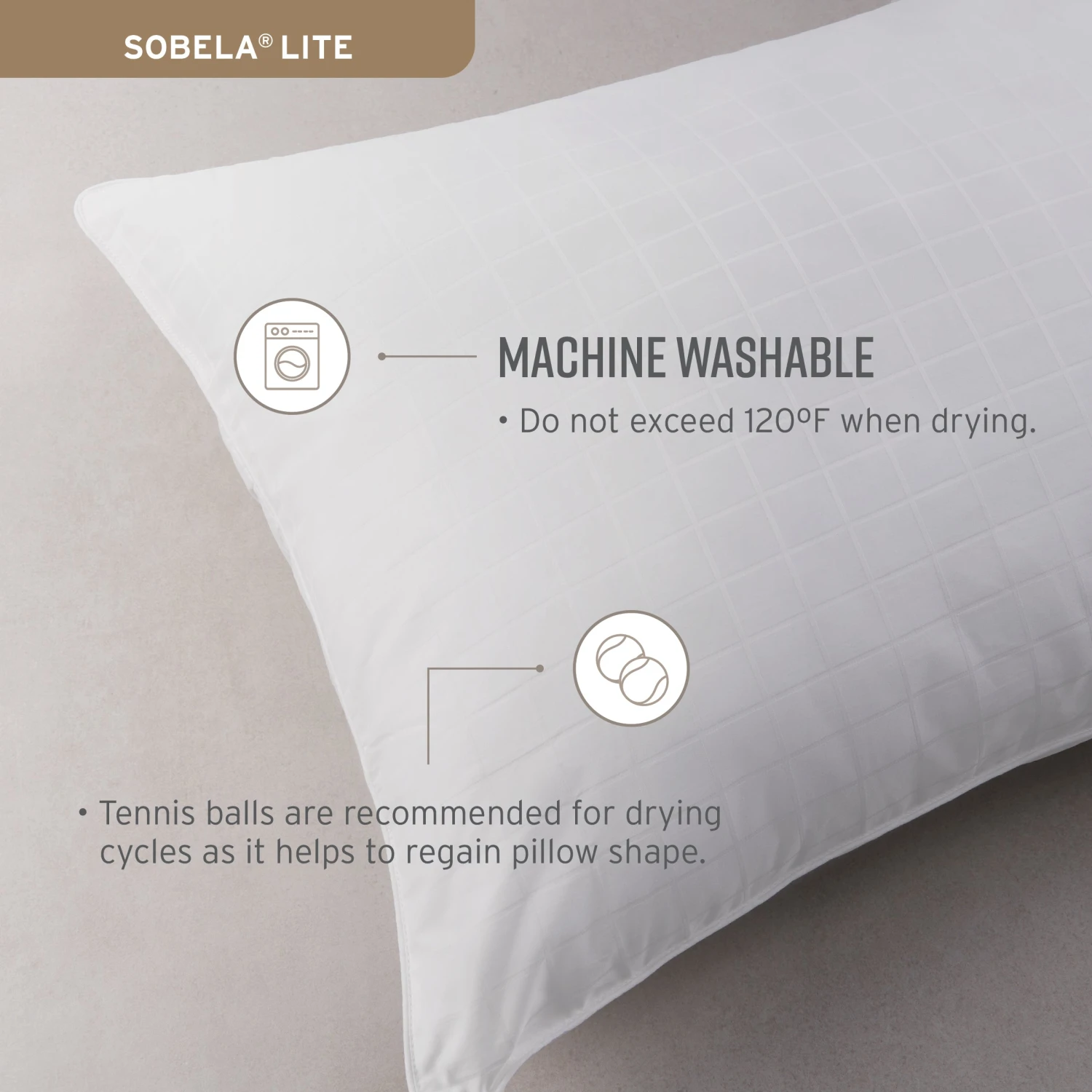 SOBELA® LITE

MACHINE WASHABLE

• Do not exceed 120ºF when drying.

• Tennis balls are recommended for drying cycles as it helps to regain pillow shape.