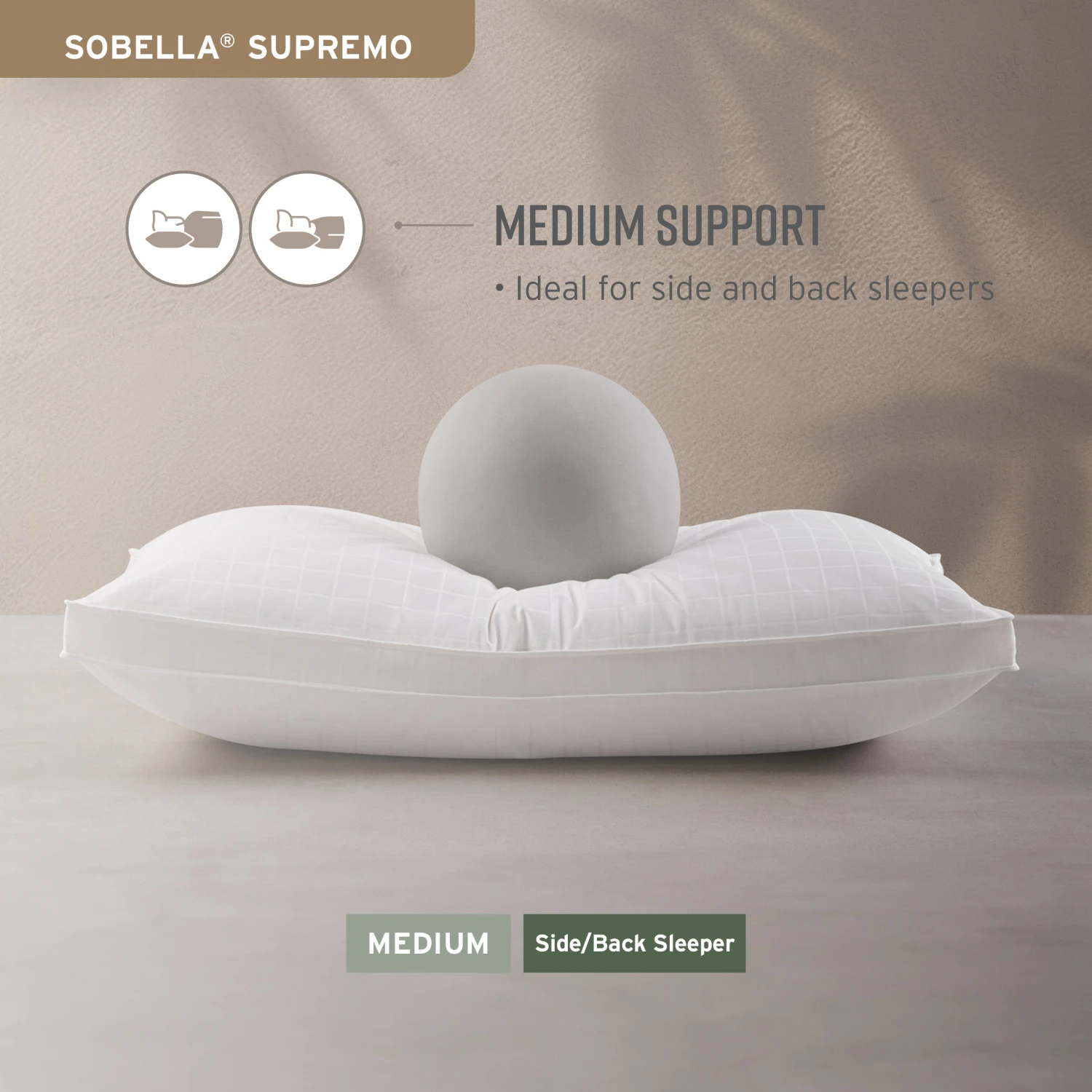 SOBELLA® SUPREMO

MEDIUM SUPPORT

• Ideal for side and back sleepers

MEDIUM

Side/Back Sleeper